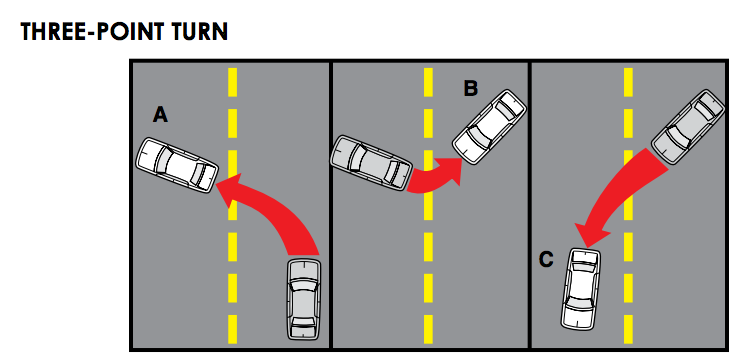 THREE-POINT TURN

A

B

C