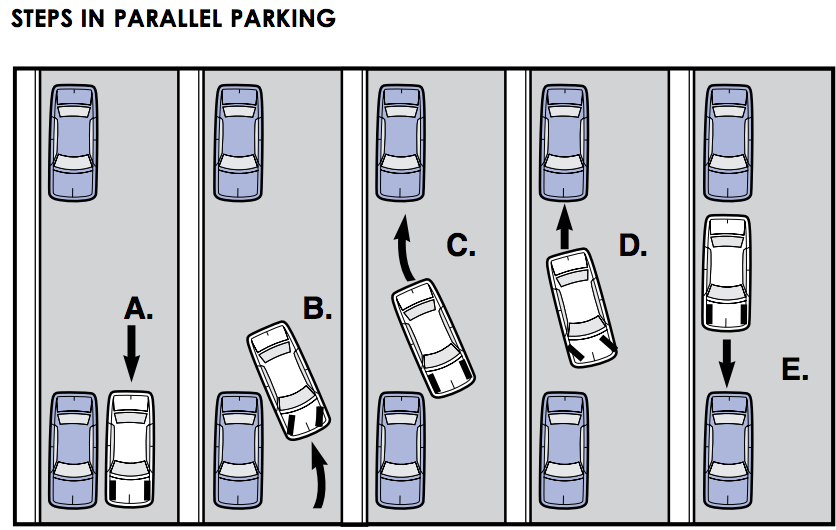 STEPS IN PARALLEL PARKING

A.

B.

C.

D.

E.